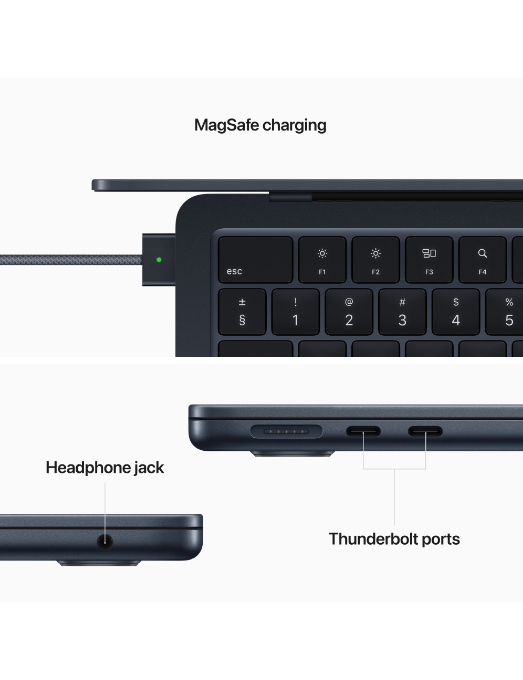 MagSafe charging

esc

F1

F2

F3

F4

±
§

!
1

@
2

#
3

$
4

%
5

Headphone jack

Thunderbolt ports